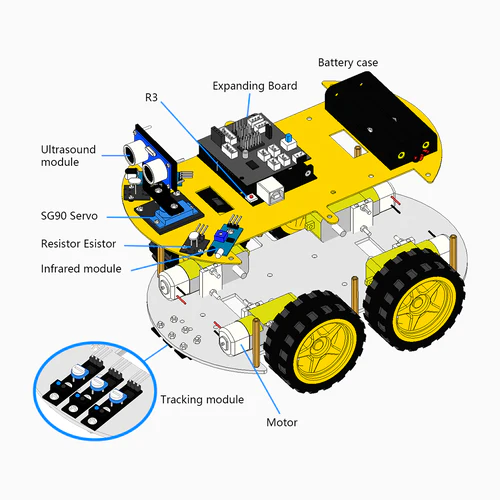 Battery case
Expanding Board
R3
Ultrasound module
SG90 Servo
Resistor Esistor
Infrared module
Tracking module
Motor